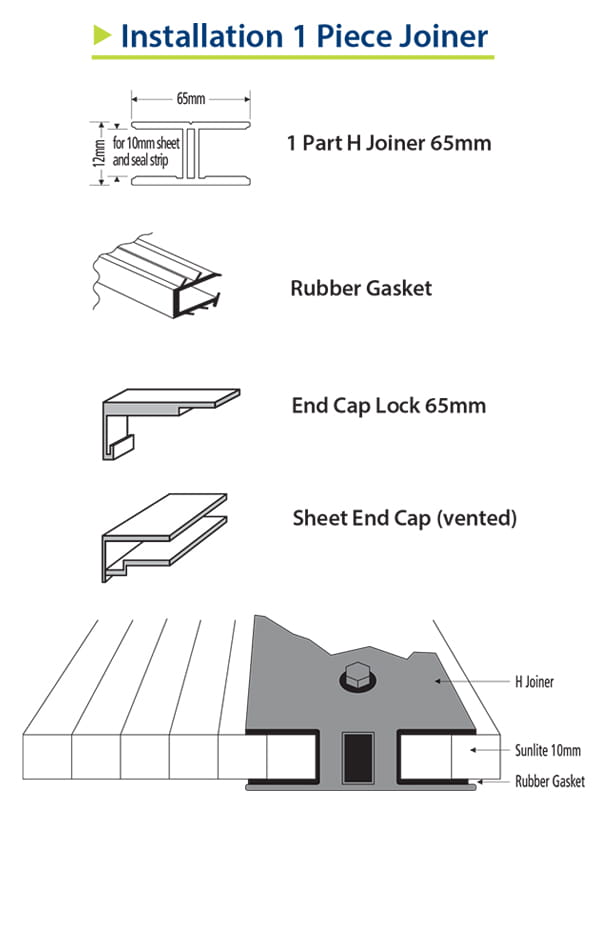 Installation 1 Piece Joiner

65mm

12mm

for 10mm sheet and seal strip

1 Part H Joiner 65mm

Rubber Gasket

End Cap Lock 65mm

Sheet End Cap (vented)

H Joiner

Sunlite 10mm

Rubber Gasket